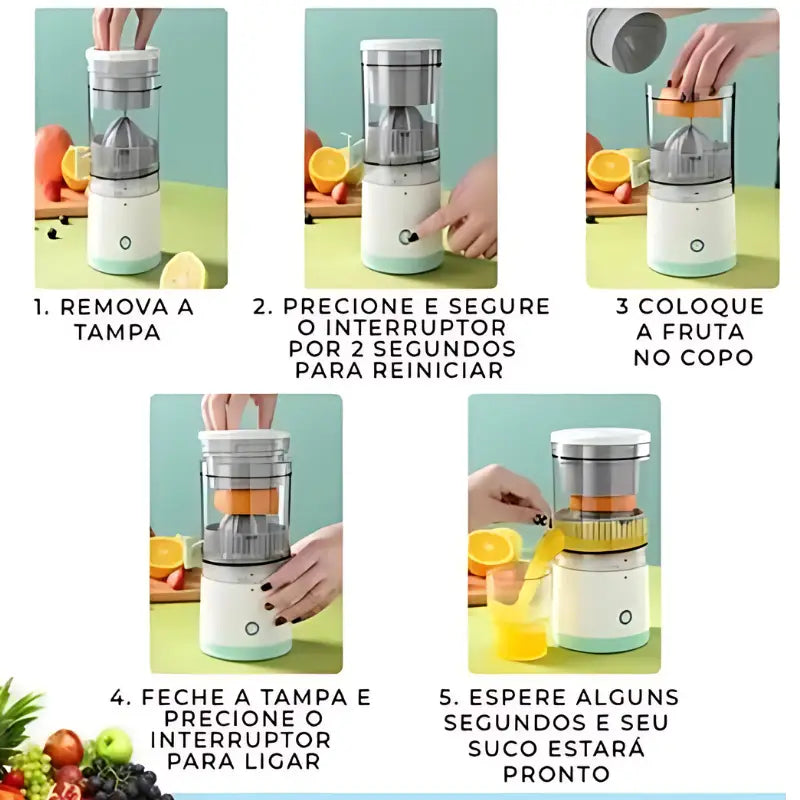 1. REMOVA A TAMPA

2. PRECIONE E SEGURE O INTERRUPTOR POR 2 SEGUNDOS PARA REINICIAR

3 COLOQUE A FRUTA NO COPO

4. FECHE A TAMPA E PRECIONE O INTERRUPTOR PARA LIGAR

5. ESPERE ALGUNS SEGUNDOS E SEU SUCO ESTARÁ PRONTO