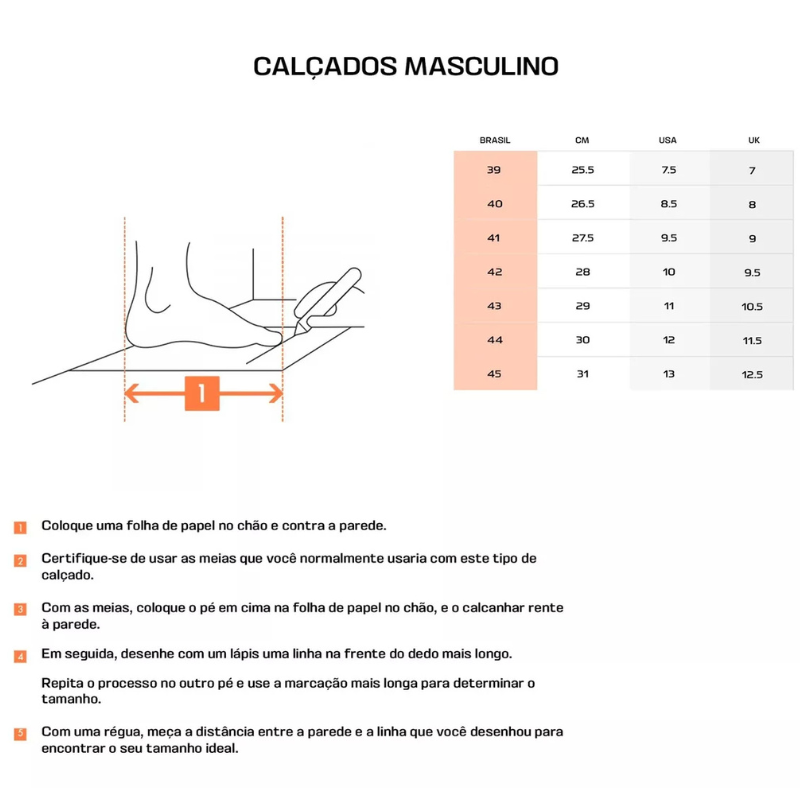 CALÇADOS MASCULINO

| BRASIL | CM | USA | UK |
|---|---|---|---|
| 39 | 25.5 | 7.5 | 7 |
| 40 | 26.5 | 8.5 | 8 |
| 41 | 27.5 | 9.5 | 9 |
| 42 | 28 | 10 | 9.5 |
| 43 | 29 | 11 | 10.5 |
| 44 | 30 | 12 | 11.5 |
| 45 | 31 | 13 | 12.5 |

1

1 Coloque uma folha de papel no chão e contra a parede.

2 Certifique-se de usar as meias que você normalmente usaria com este tipo de calçado.

3 Com as meias, coloque o pé em cima na folha de papel no chão, e o calcanhar rente à parede.

4 Em seguida, desenhe com um lápis uma linha na frente do dedo mais longo.

Repita o processo no outro pé e use a marcação mais longa para determinar o tamanho.

5 Com uma régua, meça a distância entre a parede e a linha que você desenhou para encontrar o seu tamanho ideal.