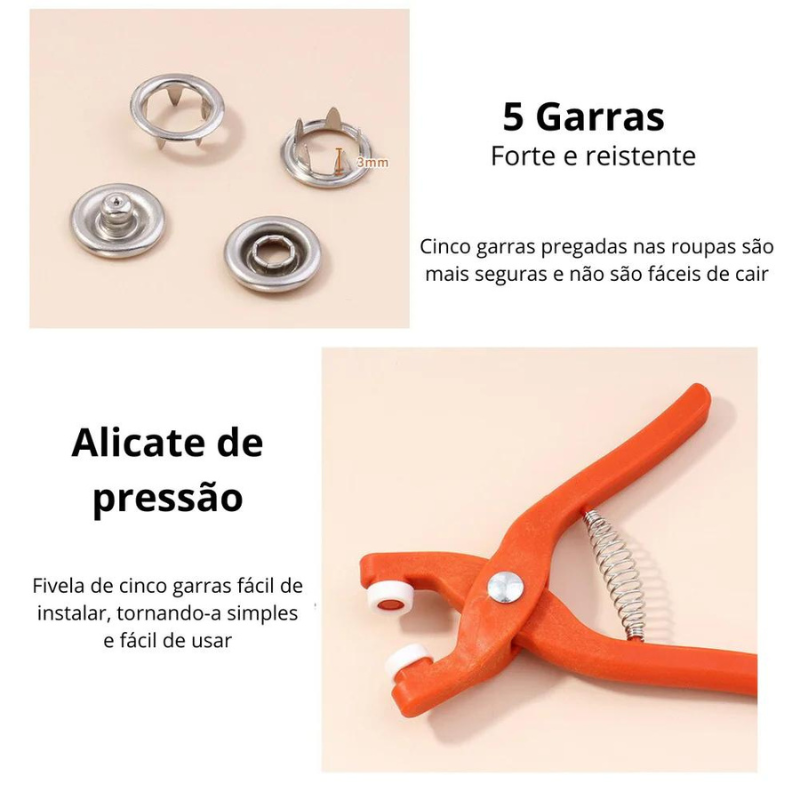 3mm

5 Garras
Forte e reistente

Cinco garras pregadas nas roupas são mais seguras e não são fáceis de cair

Alicate de pressão

Fivela de cinco garras fácil de instalar, tornando-a simples e fácil de usar