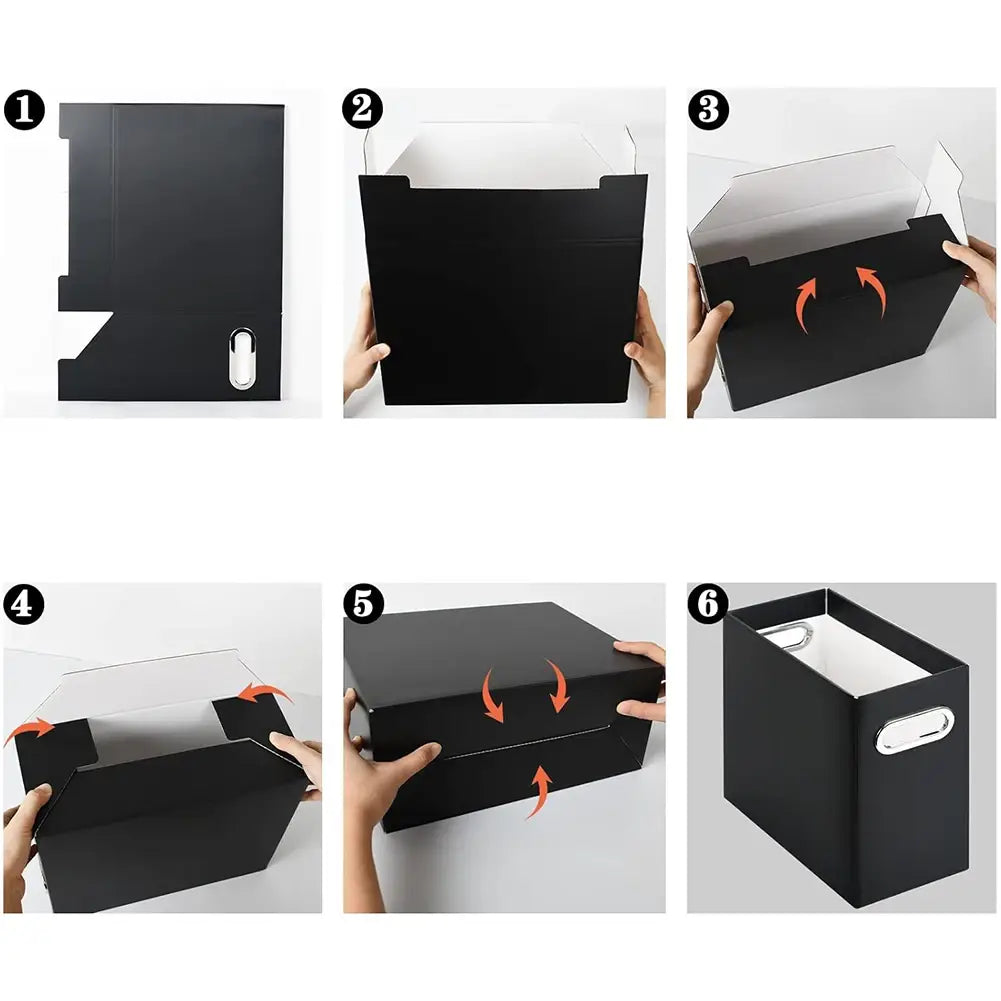 1

2

3

4

5

6