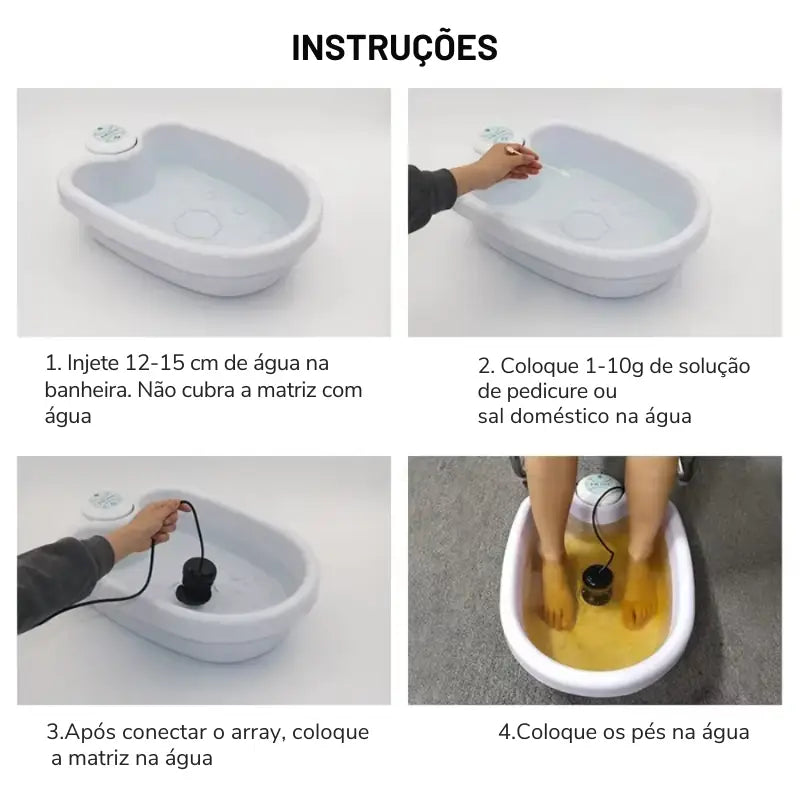 INSTRUÇÕES

1. Injete 12-15 cm de água na banheira. Não cubra a matriz com água

2. Coloque 1-10g de solução de pedicure ou
sal doméstico na água

3.Após conectar o array, coloque a matriz na água

4.Coloque os pés na água