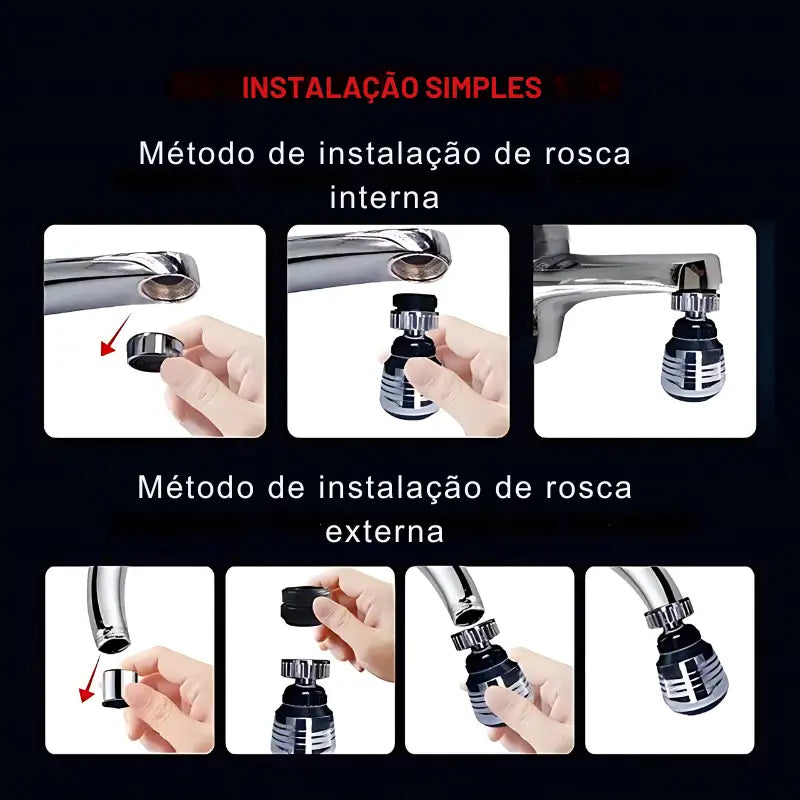 INSTALAÇÃO SIMPLES

Método de instalação de rosca interna

Método de instalação de rosca externa