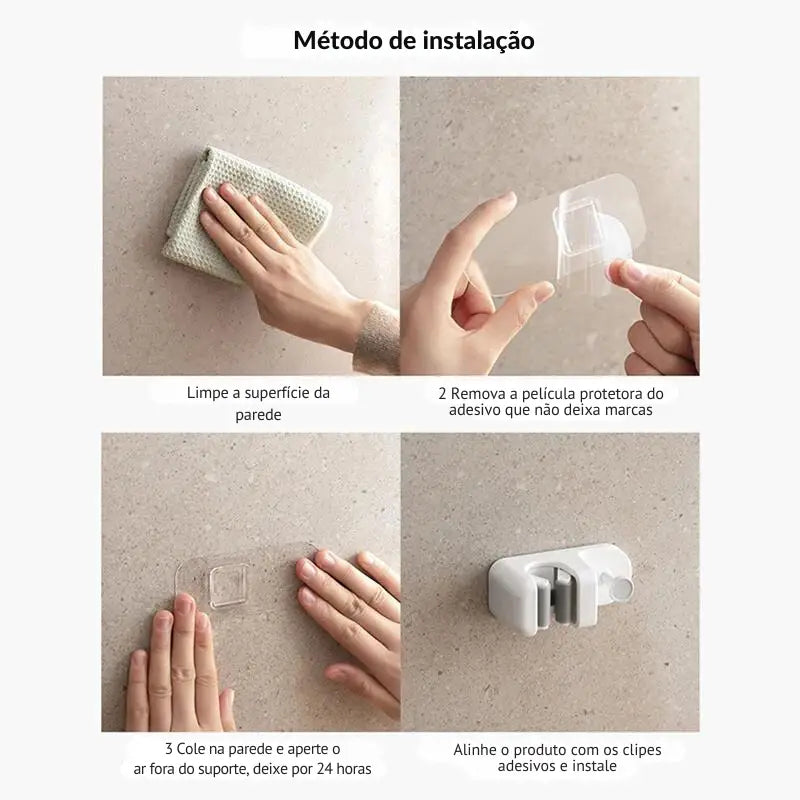 Método de instalação

Limpe a superfície da parede

2 Remova a película protetora do adesivo que não deixa marcas

3 Cole na parede e aperte o ar fora do suporte, deixe por 24 horas

Alinhe o produto com os clipes adesivos e instale