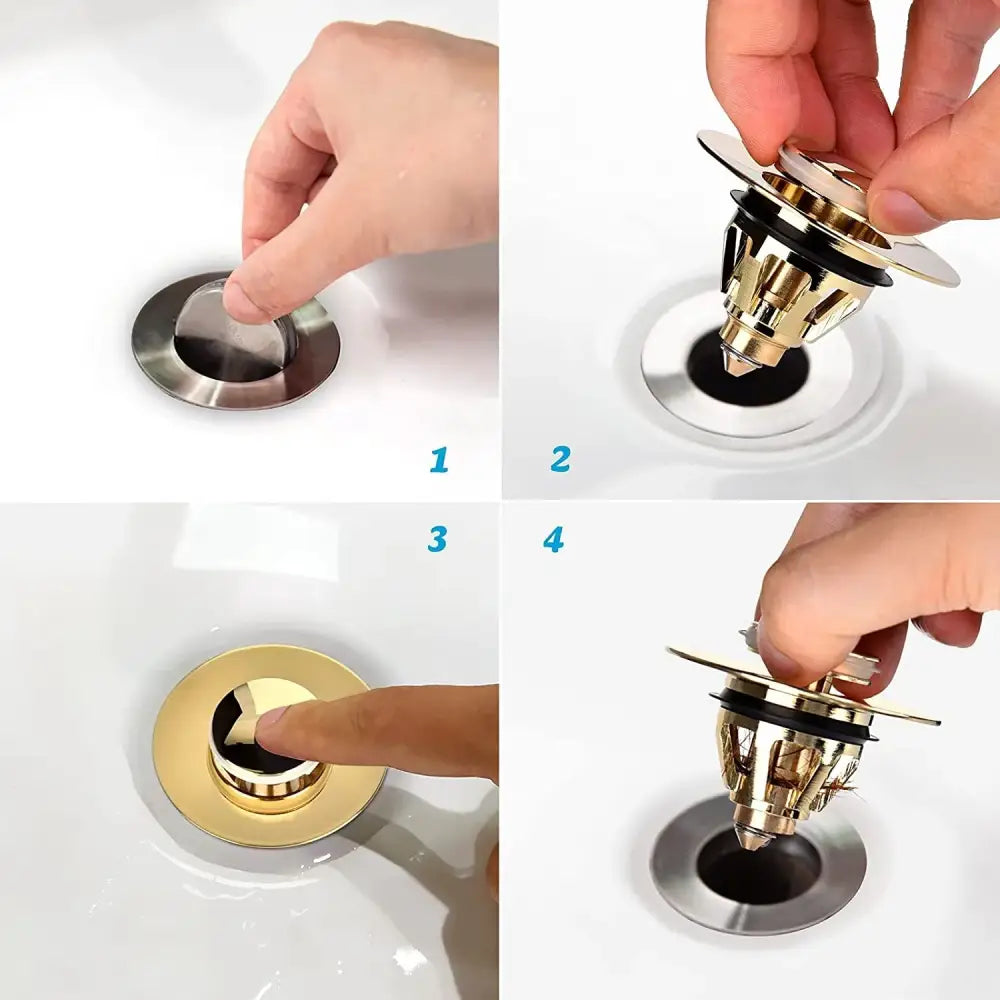 1

2

3

4